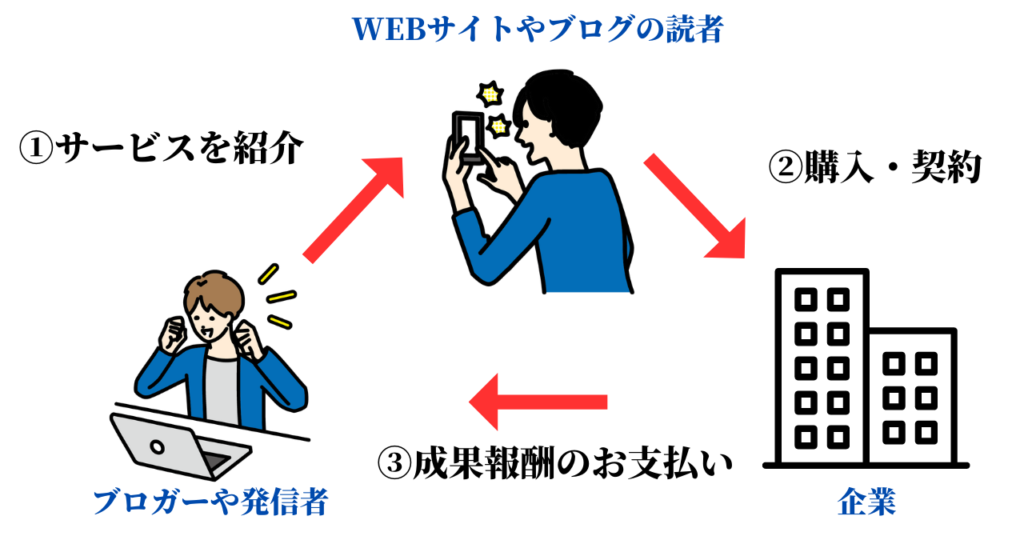 WEBサイトやブログの読者

①サービスを紹介

②購入・契約

③成果報酬のお支払い

ブロガーや発信者

企業